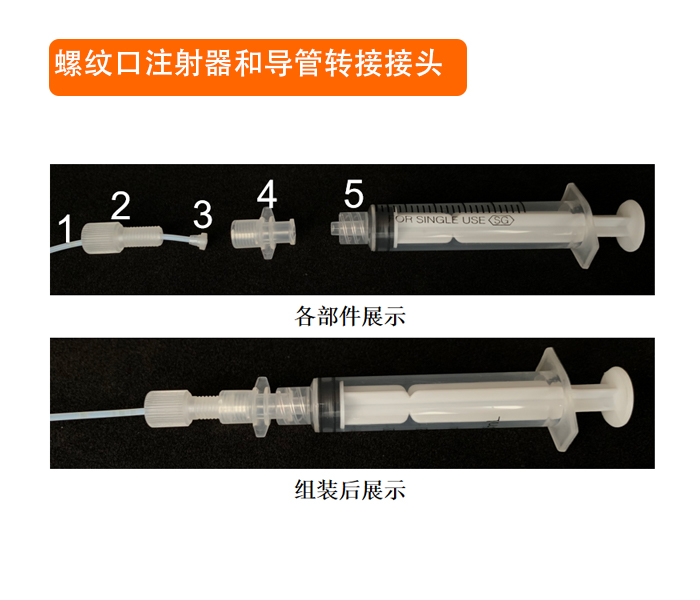 螺纹口注射器和导管转接接头

1 2 3 4 5

OR SINGLE USE SG

各部件展示

组装后展示